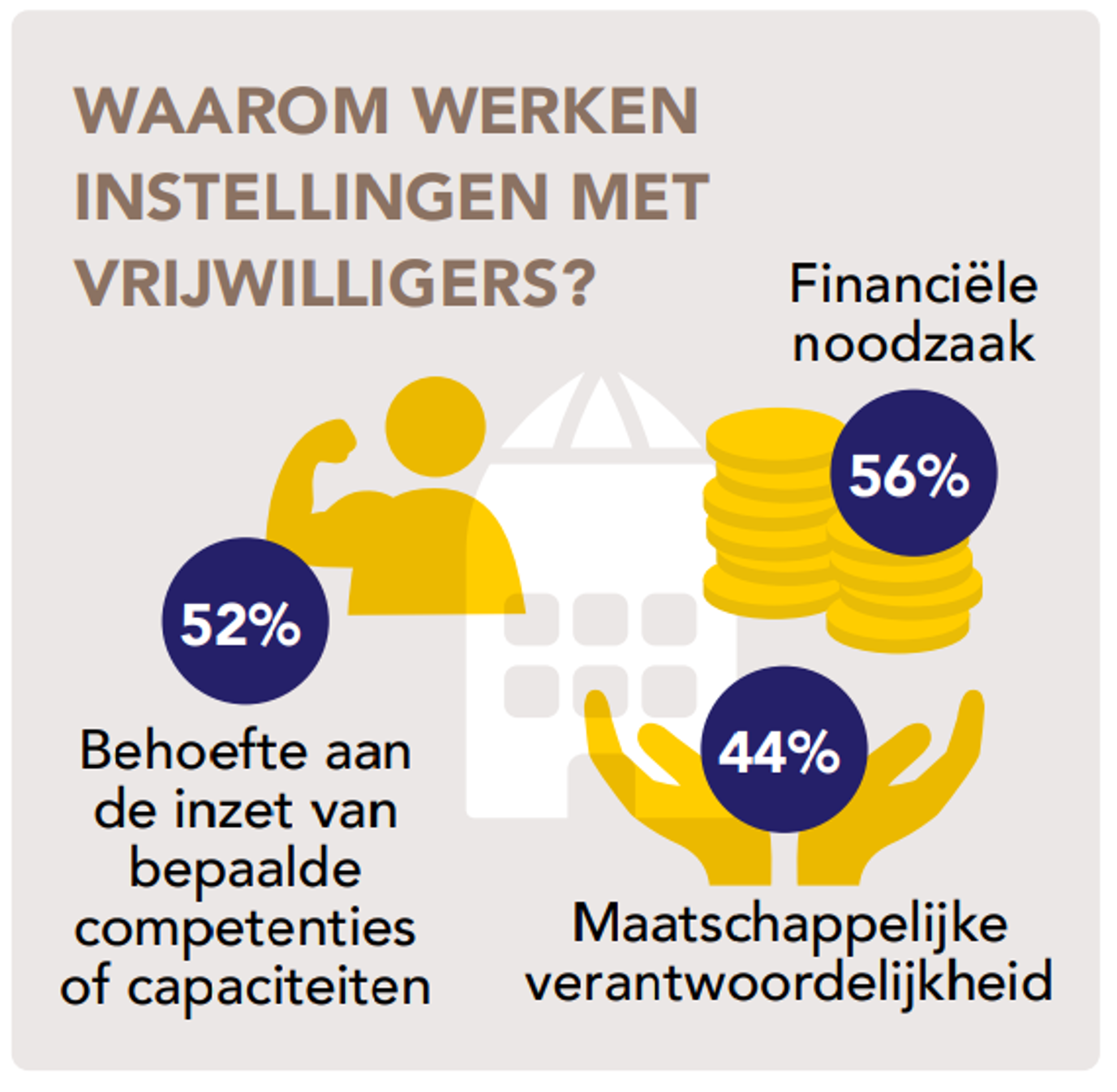 WAAROM WERKEN INSTELLINGEN MET VRIJWILLIGERS?

Financiële noodzaak

56%

52%

Behoefte aan de inzet van bepaalde competenties of capaciteiten

44%

Maatschappelijke verantwoordelijkheid